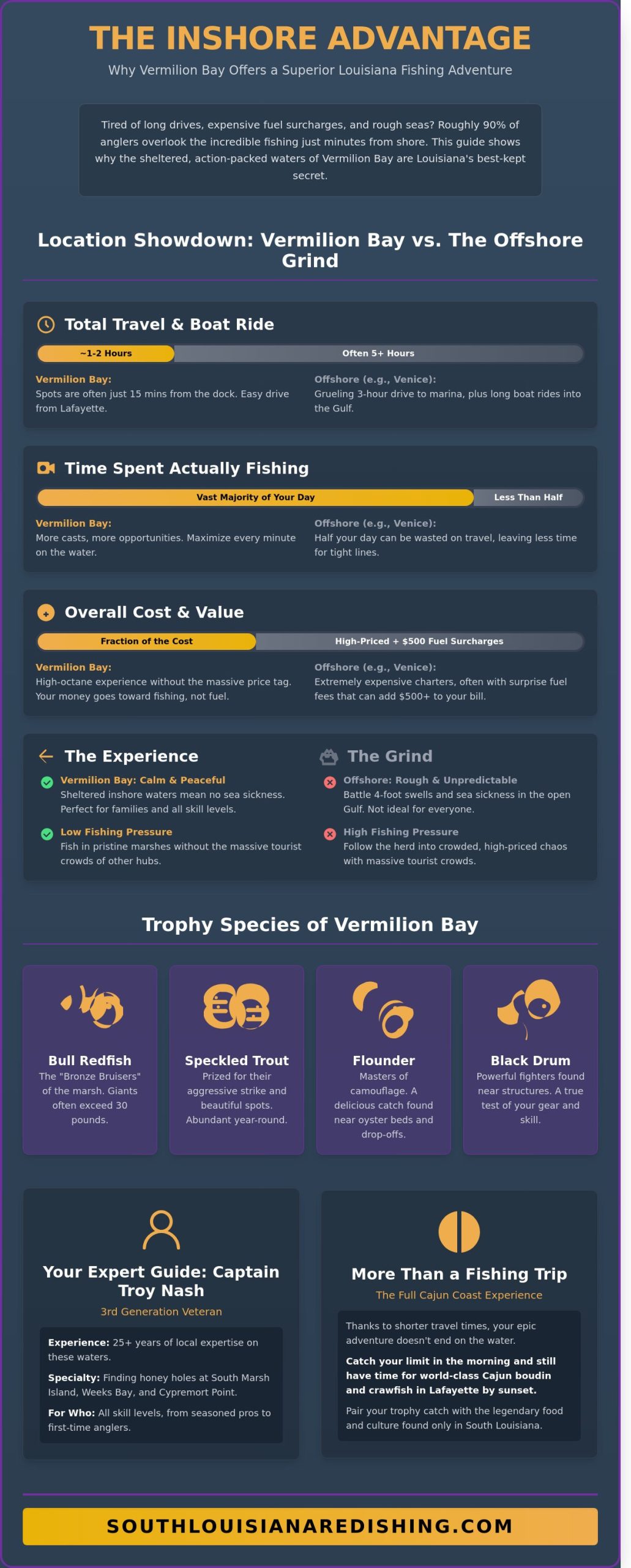 THE INSHORE ADVANTAGE

Why Vermilion Bay Offers a Superior Louisiana Fishing Adventure

Tired of long drives, expensive fuel surcharges, and rough seas? Roughly 90% of anglers overlook the incredible fishing just minutes from shore. This guide shows why the sheltered, action-packed waters of Vermilion Bay are Louisiana's best-kept secret.

Location Showdown: Vermilion Bay vs. The Offshore Grind

Total Travel & Boat Ride

~1-2 Hours

Often 5+ Hours

Vermilion Bay:
Spots are often just 15 mins from the dock. Easy drive from Lafayette.

Offshore (e.g., Venice):
Grueling 3-hour drive to marina, plus long boat rides into the Gulf.

Time Spent Actually Fishing

Vast Majority of Your Day

Less Than Half

Vermilion Bay:
More casts, more opportunities. Maximize every minute on the water.

Offshore (e.g., Venice):
Half your day can be wasted on travel, leaving less time for tight lines.

Overall Cost & Value

Fraction of the Cost

High-Priced + $500 Fuel Surcharges

Vermilion Bay:
High-octane experience without the massive price tag. Your money goes toward fishing, not fuel.

Offshore (e.g., Venice):
Extremely expensive charters, often with surprise fuel fees that can add $500+ to your bill.

The Experience

Vermilion Bay: Calm & Peaceful
Sheltered inshore waters mean no sea sickness. Perfect for families and all skill levels.

Low Fishing Pressure
Fish in pristine marshes without the massive tourist crowds of other hubs.

The Grind

Offshore: Rough & Unpredictable
Battle 4-foot swells and sea sickness in the open Gulf. Not ideal for everyone.

High Fishing Pressure
Follow the herd into crowded, high-priced chaos with massive tourist crowds.

Trophy Species of Vermilion Bay

Bull Redfish
The "Bronze Bruisers" of the marsh. Giants often exceed 30 pounds.

Speckled Trout
Prized for their aggressive strike and beautiful spots. Abundant year-round.

Flounder
Masters of camouflage. A delicious catch found near oyster beds and drop-offs.

Black Drum
Powerful fighters found near structures. A true test of your gear and skill.

Your Expert Guide: Captain Troy Nash

3rd Generation Veteran

Experience: 25+ years of local expertise on these waters.

Specialty: Finding honey holes at South Marsh Island, Weeks Bay, and Cypremort Point.

For Who: All skill levels, from seasoned pros to first-time anglers.

More Than a Fishing Trip

The Full Cajun Coast Experience

Thanks to shorter travel times, your epic adventure doesn't end on the water.

Catch your limit in the morning and still have time for world-class Cajun boudin and crawfish in Lafayette by sunset.

Pair your trophy catch with the legendary food and culture found only in South Louisiana.

SOUTHLOUISIANAREDISHING.COM